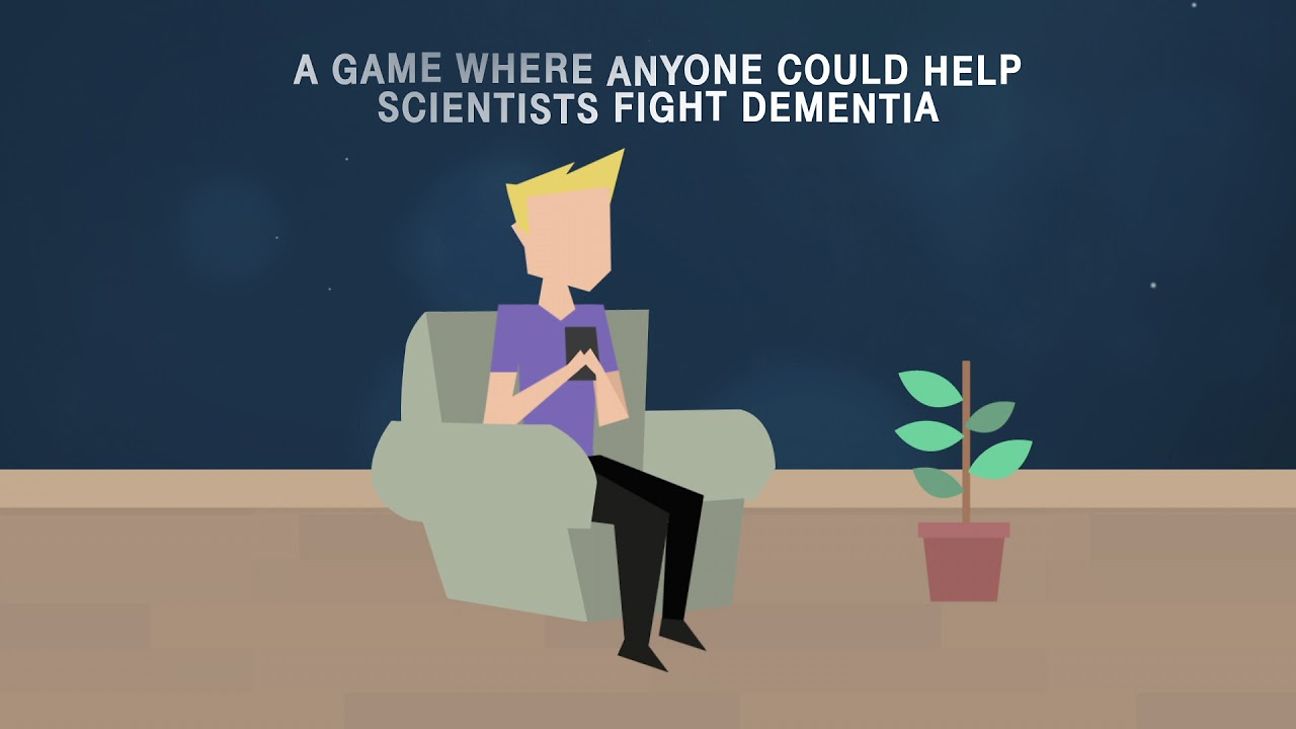 A GAME WHERE ANYONE COULD HELP SCIENTISTS FIGHT DEMENTIA