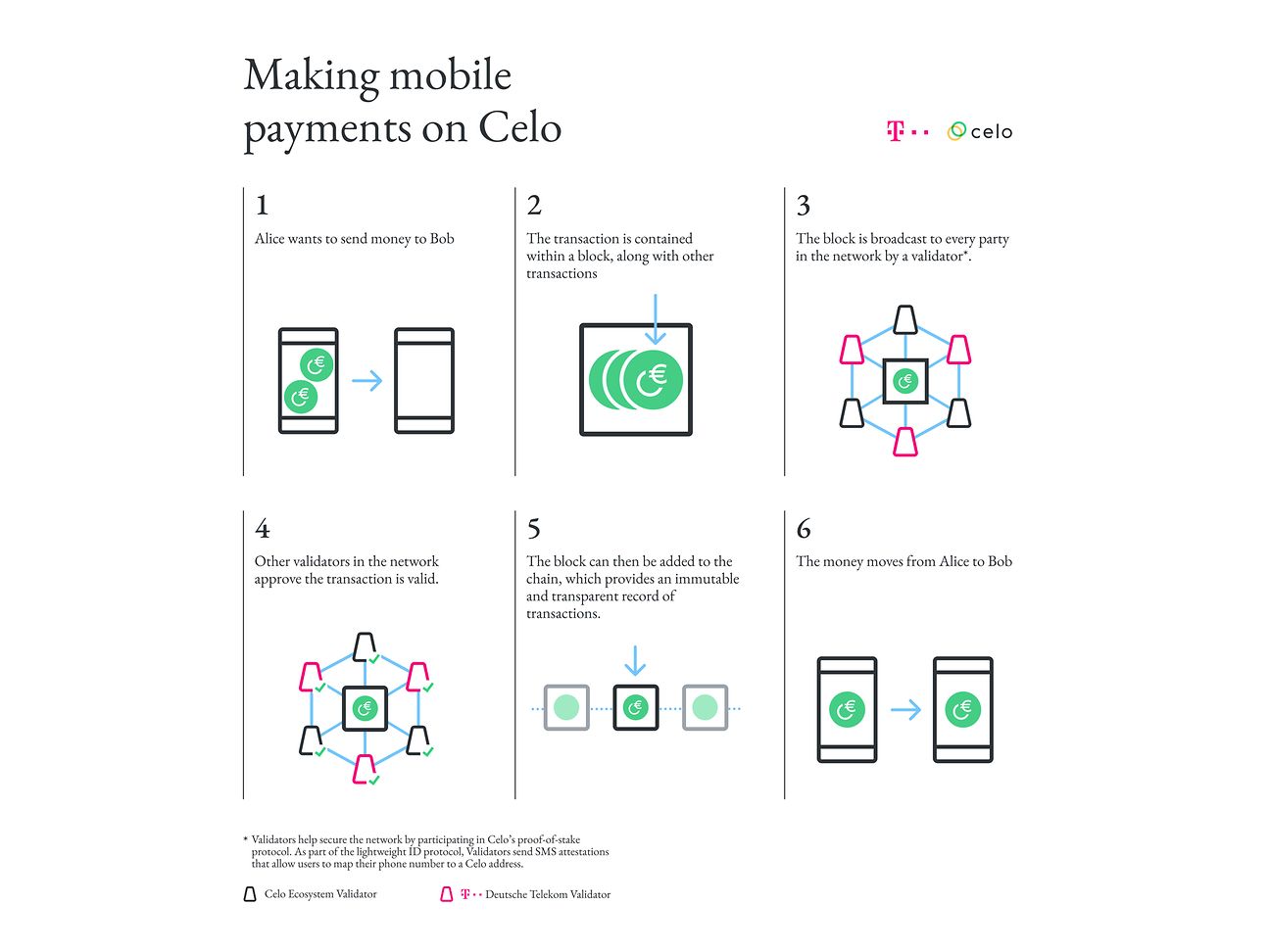 Making mobile payments on Celo

T · · celo

1

Alice wants to send money to Bob

2

The transaction is contained within a block, along with other transactions

3

The block is broadcast to every party in the network by a validator*.

4

Other validators in the network approve the transaction is valid.

5

The block can then be added to the chain, which provides an immutable and transparent record of transactions.

6

The money moves from Alice to Bob

* Validators help secure the network by participating in Celo's proof-of-stake protocol. As part of the lightweight ID protocol, Validators send SMS attestations that allow users to map their phone number to a Celo address.

Celo Ecosystem Validator

T · · Deutsche Telekom Validator